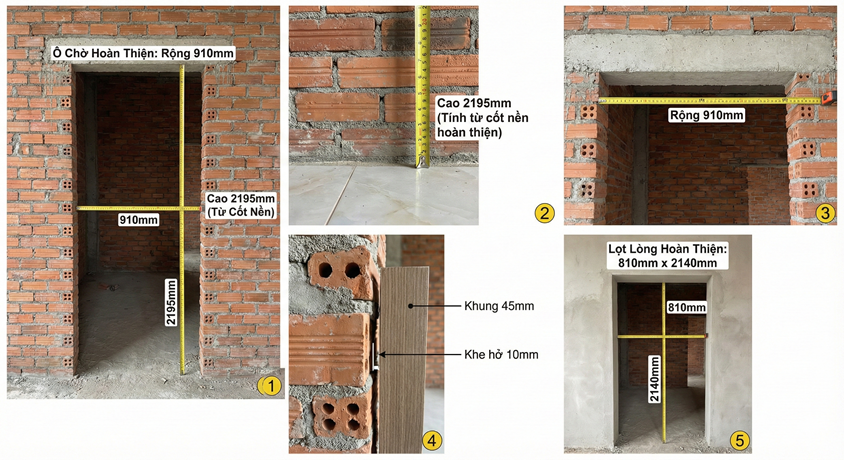 Ô Chờ Hoàn Thiện: Rộng 910mm

910mm

Cao 2195mm (Từ Cốt Nền)

2195mm

1

Cao 2195mm (Tính từ cốt nền hoàn thiện)

2

Rộng 910mm

3

Khung 45mm

Khe hở 10mm

4

Lọt Lòng Hoàn Thiện: 810mm x 2140mm

810mm

2140mm

5